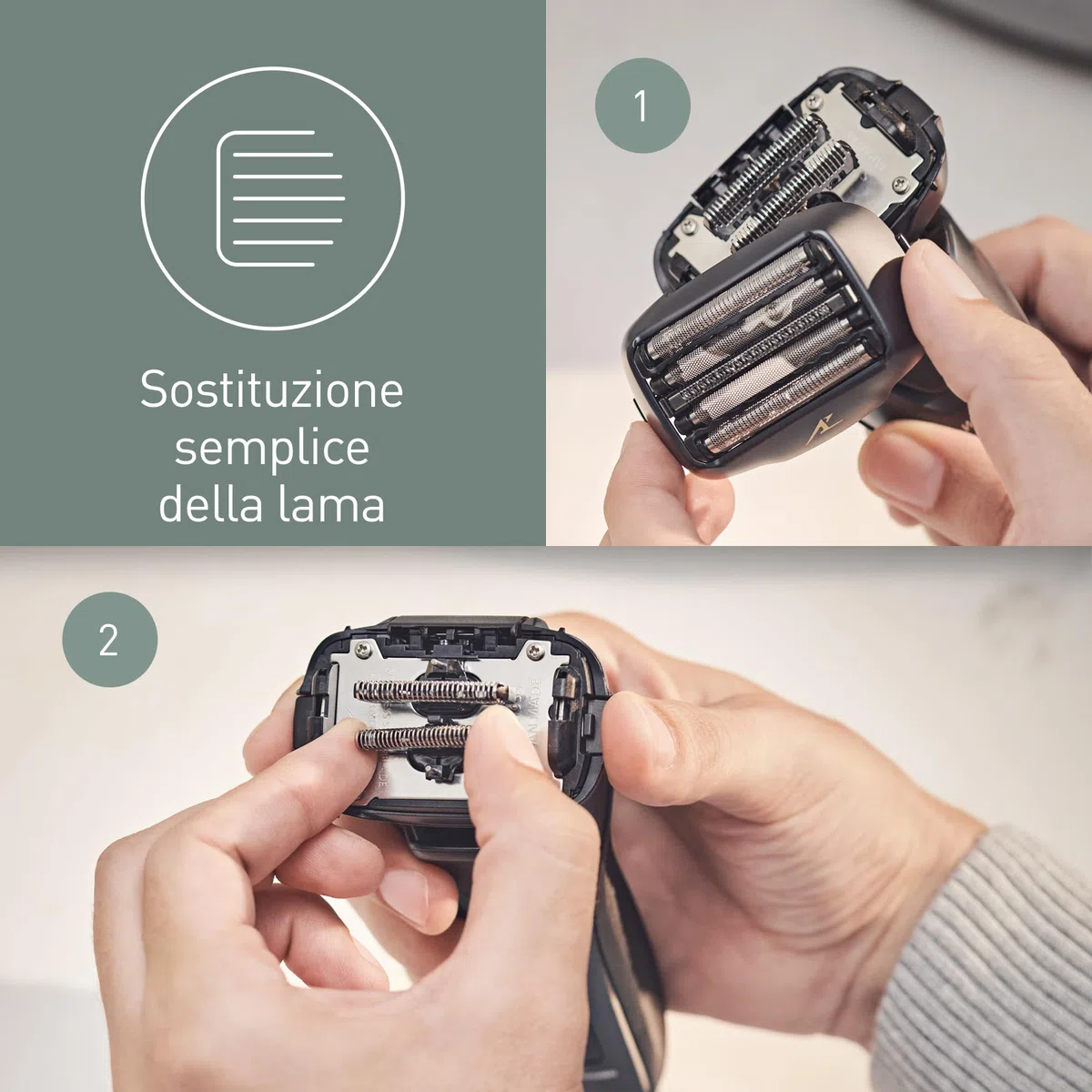 Sostituzione semplice della lama

1

2